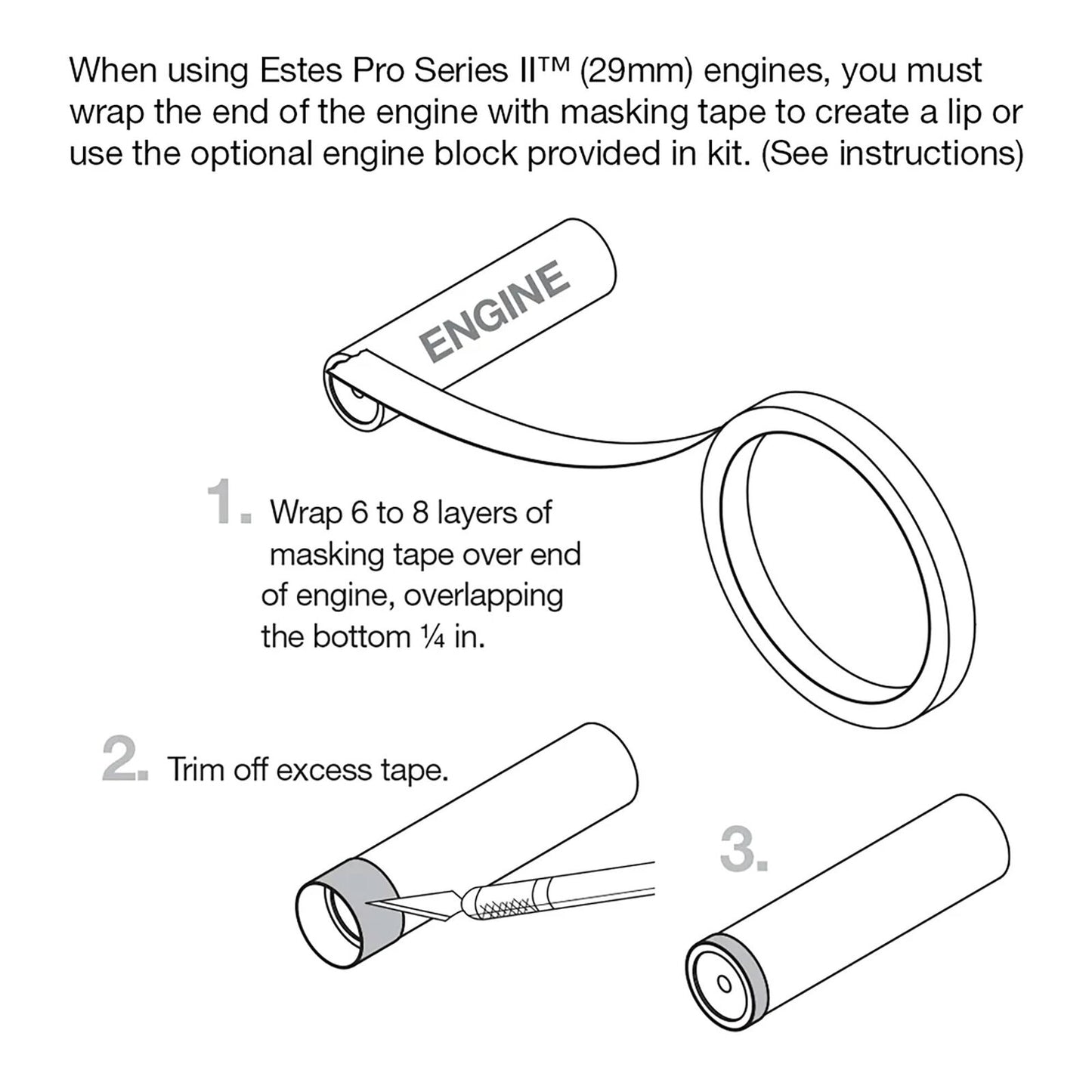 When using Estes Pro Series II™ (29mm) engines, you must wrap the end of the engine with masking tape to create a lip or use the optional engine block provided in kit. (See instructions)

ENGINE

1. Wrap 6 to 8 layers of masking tape over end of engine, overlapping the bottom ¼ in.

2. Trim off excess tape.

3.