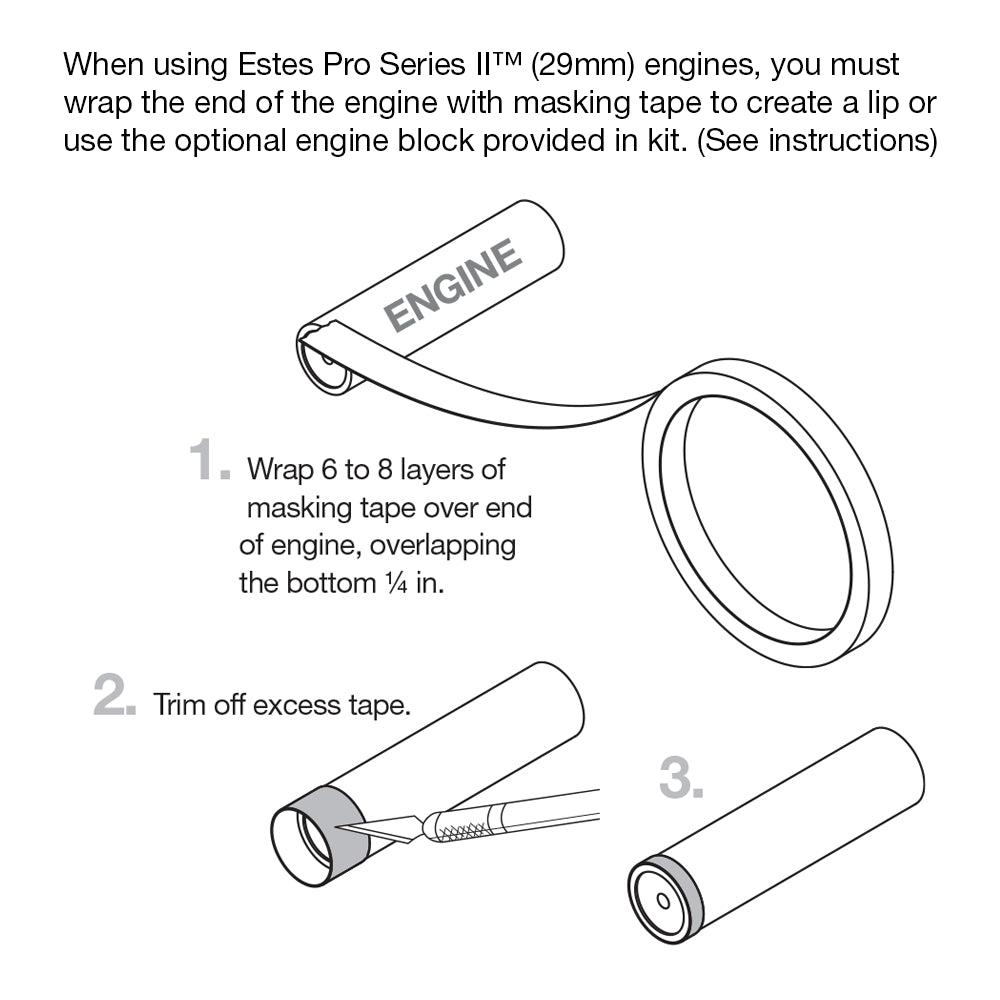 When using Estes Pro Series II™ (29mm) engines, you must wrap the end of the engine with masking tape to create a lip or use the optional engine block provided in kit. (See instructions)

ENGINE

1. Wrap 6 to 8 layers of masking tape over end of engine, overlapping the bottom ¼ in.

2. Trim off excess tape.

3.