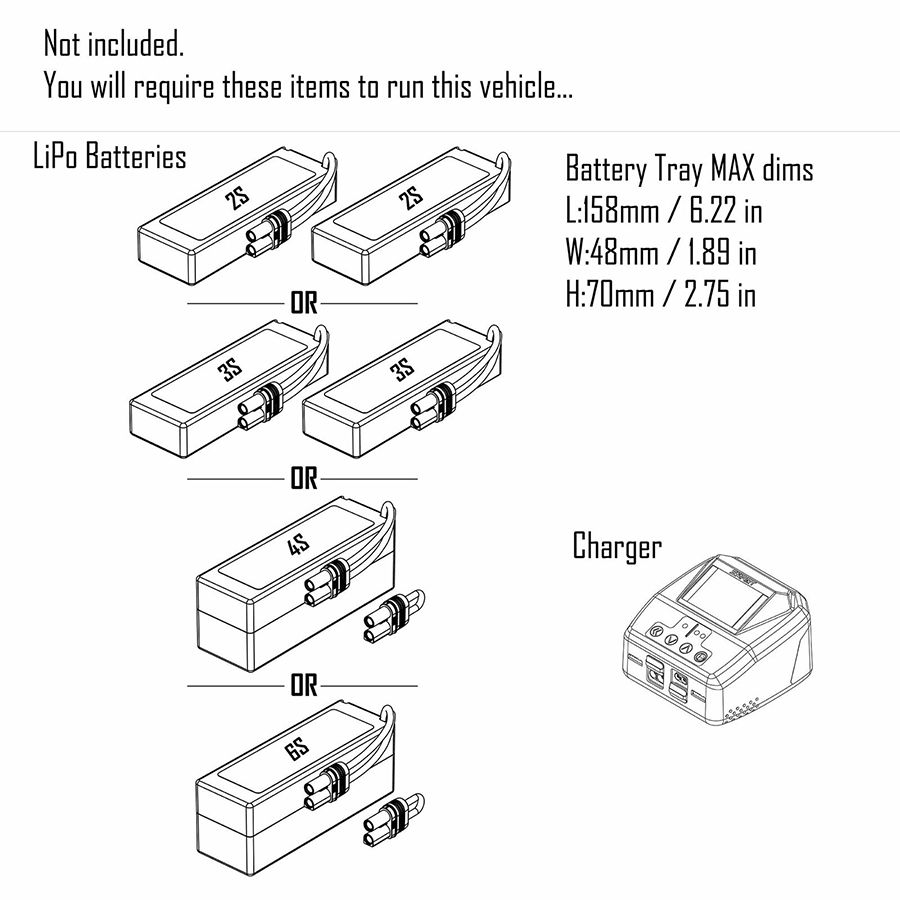 Not included.
You will require these items to run this vehicle...

LiPo Batteries

2S
2S

OR

3S
3S

OR

4S

OR

6S

Battery Tray MAX dims
L:158mm / 6.22 in
W:48mm / 1.89 in
H:70mm / 2.75 in

Charger