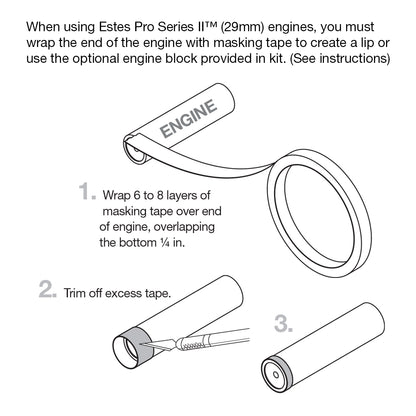 When using Estes Pro Series II™ (29mm) engines, you must wrap the end of the engine with masking tape to create a lip or use the optional engine block provided in kit. (See instructions)

ENGINE

1. Wrap 6 to 8 layers of masking tape over end of engine, overlapping the bottom ¼ in.

2. Trim off excess tape.

3.