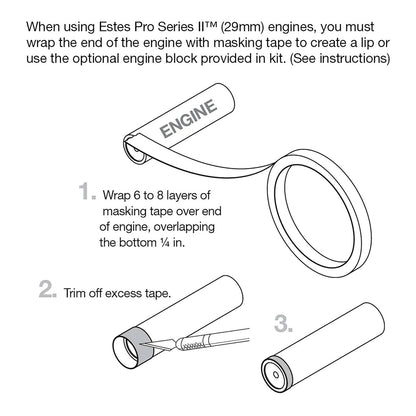 When using Estes Pro Series II™ (29mm) engines, you must wrap the end of the engine with masking tape to create a lip or use the optional engine block provided in kit. (See instructions)

ENGINE

1. Wrap 6 to 8 layers of masking tape over end of engine, overlapping the bottom ¼ in.

2. Trim off excess tape.

3.