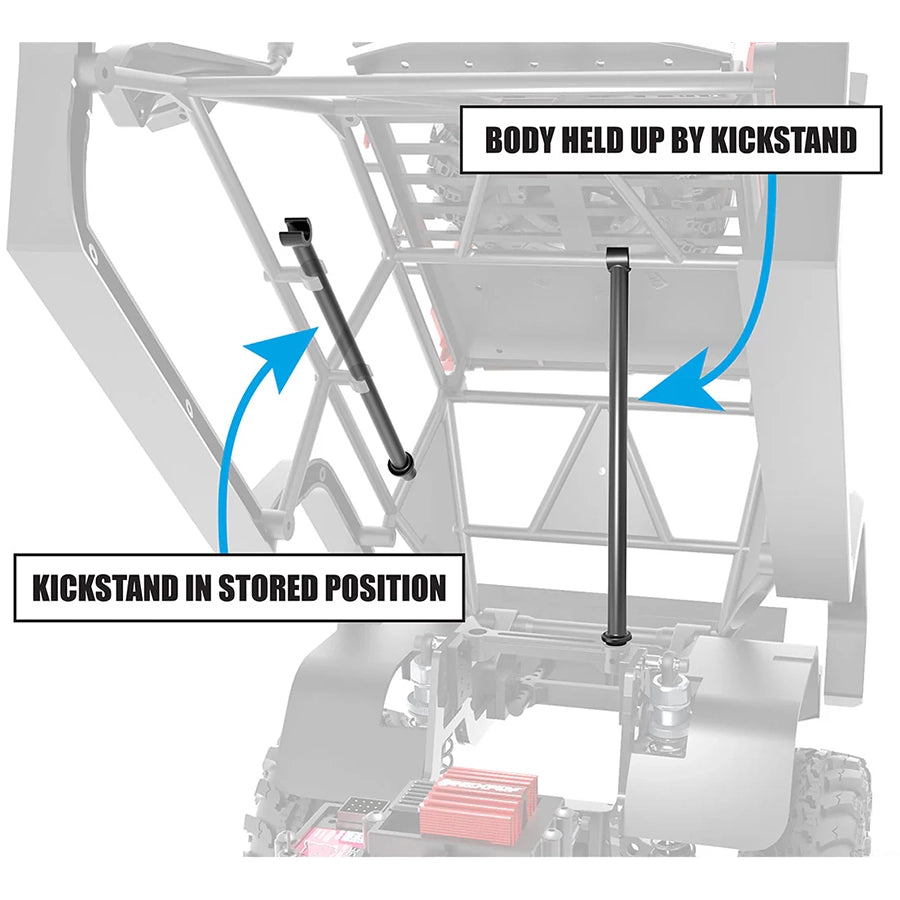 BODY HELD UP BY KICKSTAND

KICKSTAND IN STORED POSITION