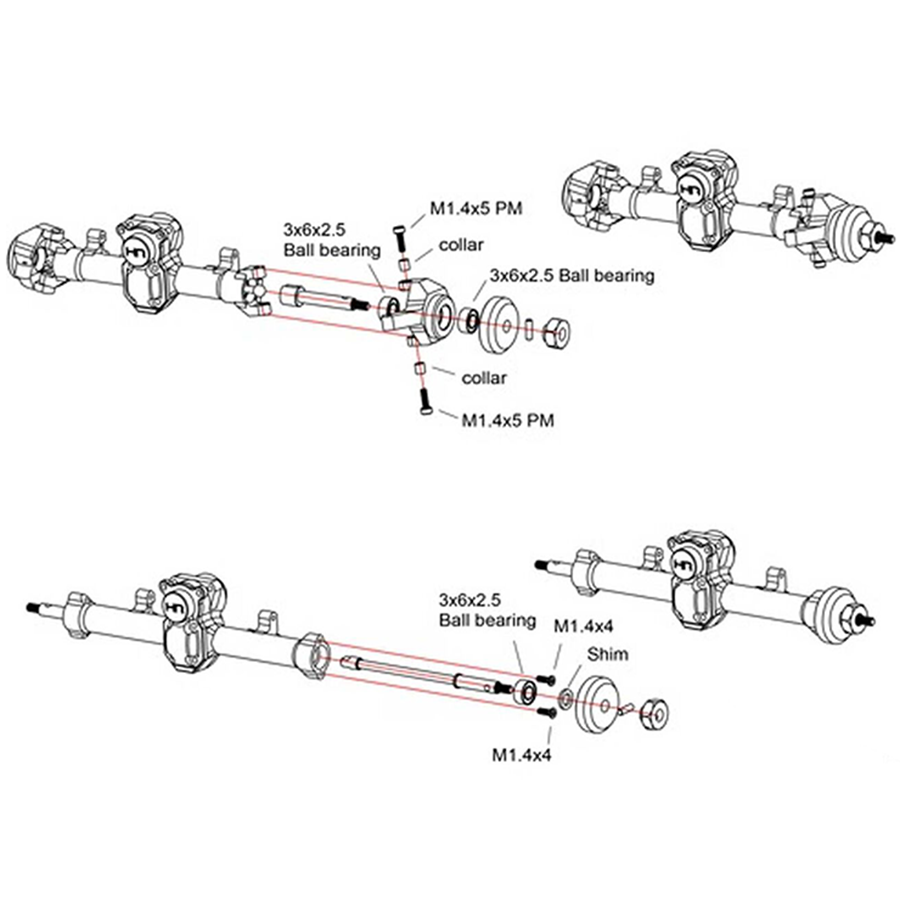 M1.4x5 PM
3x6x2.5
Ball bearing
collar
3x6x2.5 Ball bearing
collar
M1.4x5 PM

3x6x2.5
Ball bearing
M1.4x4
Shim
M1.4x4