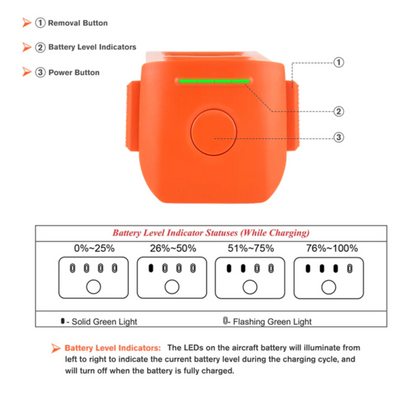 ① Removal Button

② Battery Level Indicators

③ Power Button

①

②

③

Battery Level Indicator Statuses (While Charging)

0%~25%

26%~50%

51%~75%

76%~100%

- Solid Green Light

- Flashing Green Light

Battery Level Indicators: The LEDs on the aircraft battery will illuminate from left to right to indicate the current battery level during the charging cycle, and will turn off when the battery is fully charged.